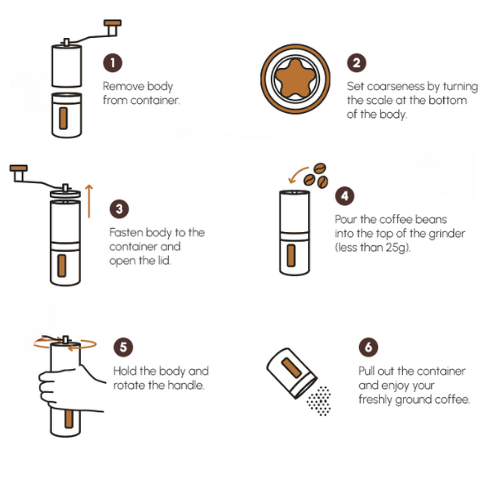 1
Remove body from container.

2
Set coarseness by turning the scale at the bottom of the body.

3
Fasten body to the container and open the lid.

4
Pour the coffee beans into the top of the grinder (less than 25g).

5
Hold the body and rotate the handle.

6
Pull out the container and enjoy your freshly ground coffee.