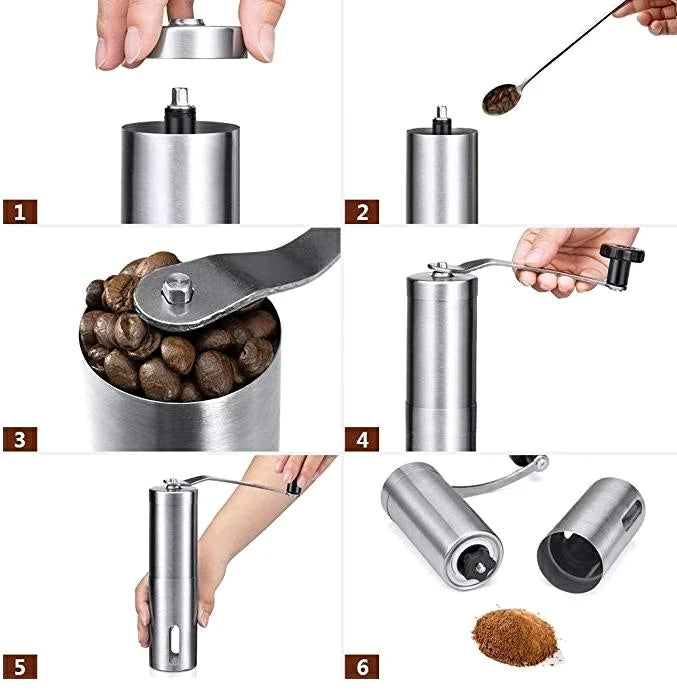 1
2
3
4
5
6