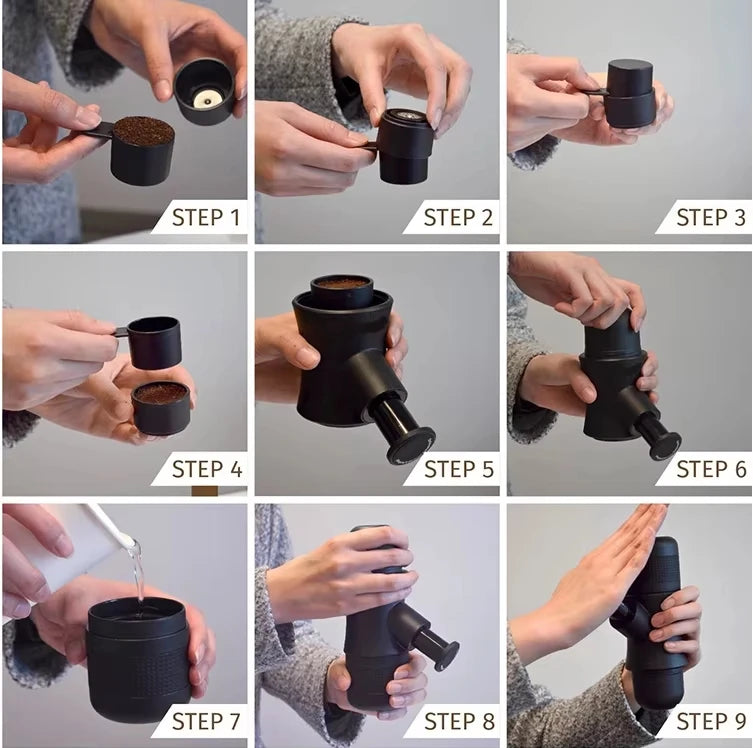 STEP 1

STEP 2

STEP 3

STEP 4

STEP 5

STEP 6

STEP 7

STEP 8

STEP 9